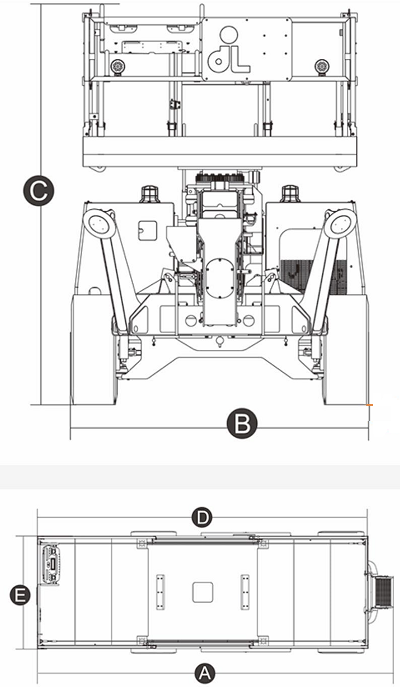 dL

C

B

D

E

A